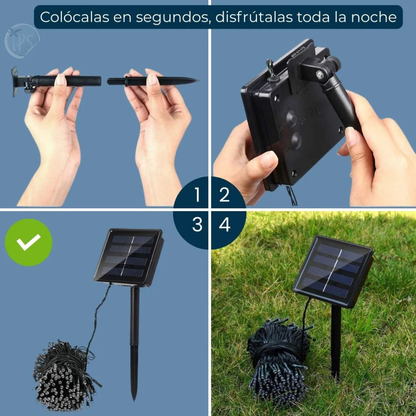 Colócalas en segundos, disfrútalas toda la noche

PS

1 2
3 4